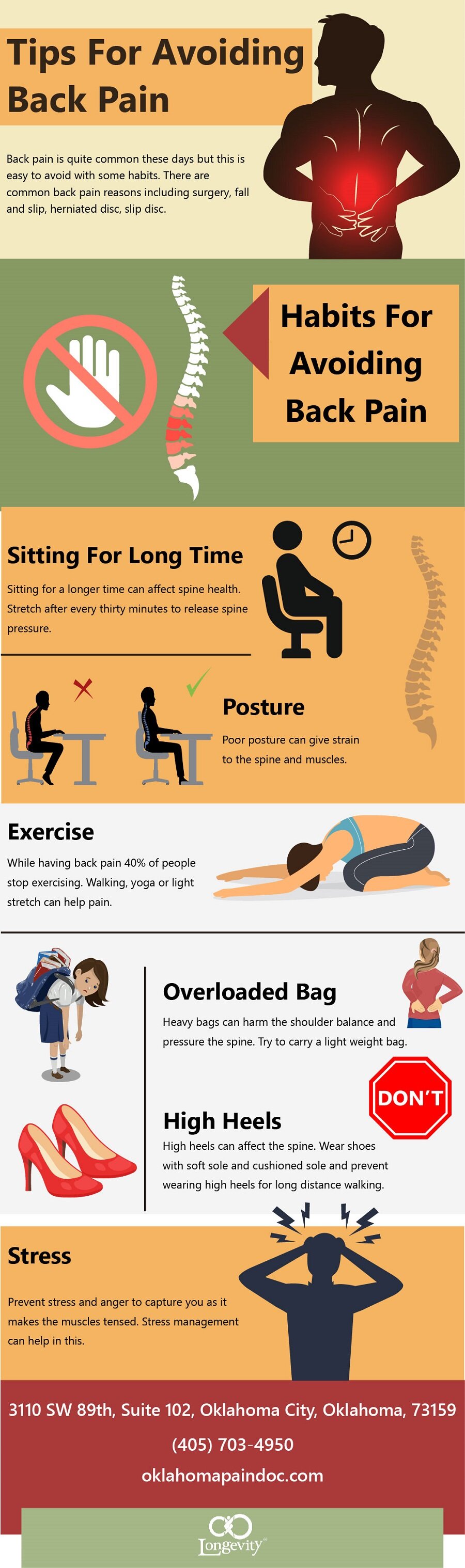 Tips For Avoiding Back Pain

Back pain is quite common these days but this is easy to avoid with some habits. There are common back pain reasons including surgery, fall and slip, herniated disc, slip disc.

Habits For Avoiding Back Pain

Sitting For Long Time

Sitting for a longer time can affect spine health. Stretch after every thirty minutes to release spine pressure.

Posture

Poor posture can give strain to the spine and muscles.

Exercise

While having back pain 40% of people stop exercising. Walking, yoga or light stretch can help pain.

Overloaded Bag

Heavy bags can harm the shoulder balance and pressure the spine. Try to carry a light weight bag.

DON'T

High Heels

High heels can affect the spine. Wear shoes with soft sole and cushioned sole and prevent wearing high heels for long distance walking.

Stress

Prevent stress and anger to capture you as it makes the muscles tensed. Stress management can help in this.

3110 SW 89th, Suite 102, Oklahoma City, Oklahoma, 73159

(405) 703-4950

oklahomapaindoc.com

Longevity